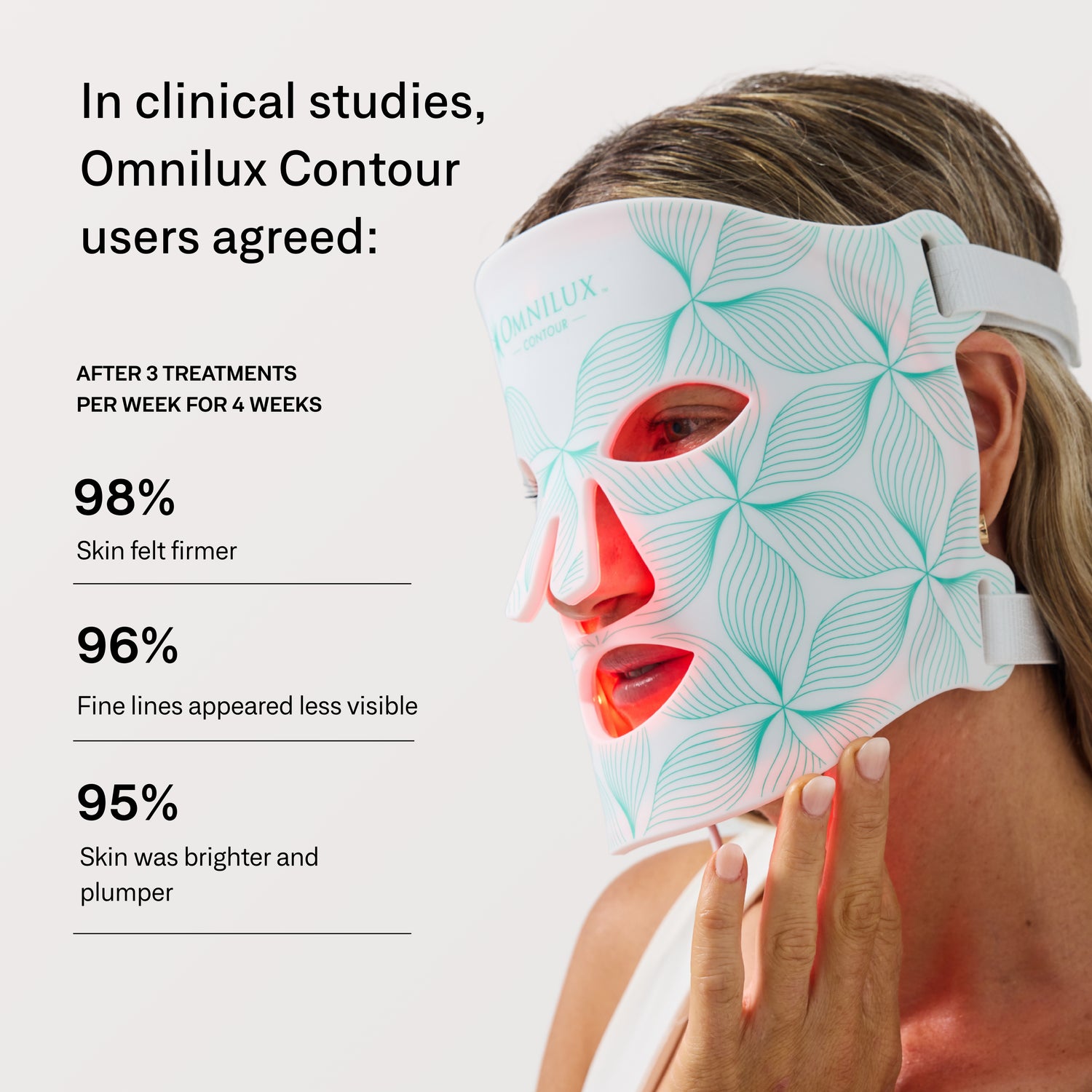 In clinical studies, Omnilux Contour users agreed:

AFTER 3 TREATMENTS PER WEEK FOR 4 WEEKS

98%

Skin felt firmer

96%

Fine lines appeared less visible

95%

Skin was brighter and plumper

OMNILUX™
CONTOUR